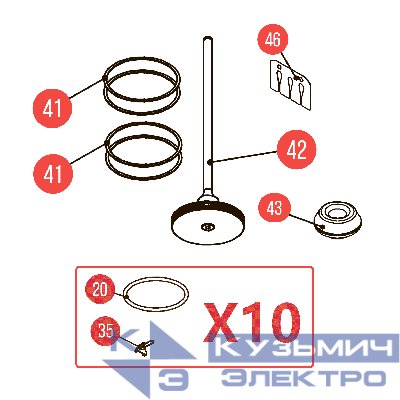 46
41
41
42
43
20
35
X10
К
Э
КУЗЬМИЧ
ЭЛЕКТРО